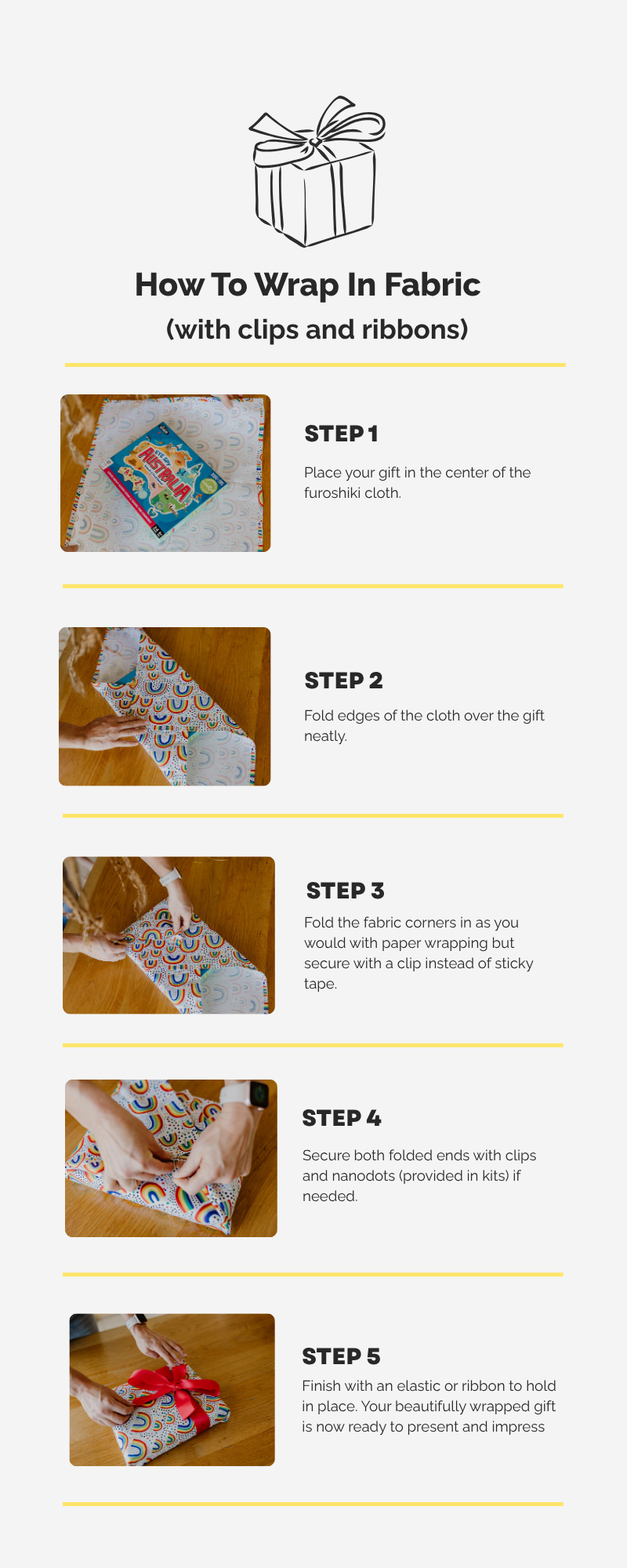 How To Wrap In Fabric
(with clips and ribbons)

EYE SPY AUSTRALIA

STEP 1
Place your gift in the center of the furoshiki cloth.

STEP 2
Fold edges of the cloth over the gift neatly.

STEP 3
Fold the fabric corners in as you would with paper wrapping but secure with a clip instead of sticky tape.

STEP 4
Secure both folded ends with clips and nanodots (provided in kits) if needed.

STEP 5
Finish with an elastic or ribbon to hold in place. Your beautifully wrapped gift is now ready to present and impress